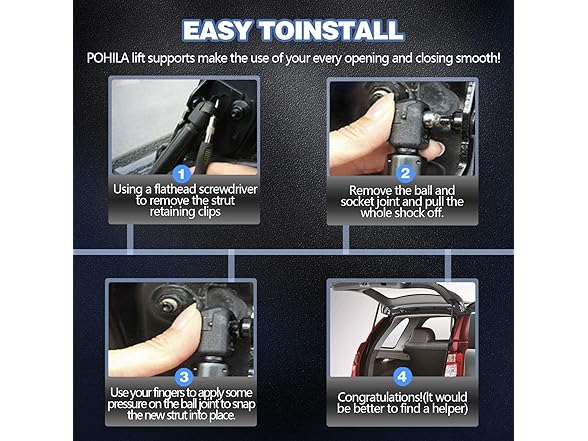 EASY TOINSTALL

POHILA lift supports make the use of your every opening and closing smooth!

1
Using a flathead screwdriver to remove the strut retaining clips

2
Remove the ball and socket joint and pull the whole shock off.

3
Use your fingers to apply some pressure on the ball joint to snap the new strut into place.

4
Congratulations!(It would be better to find a helper)