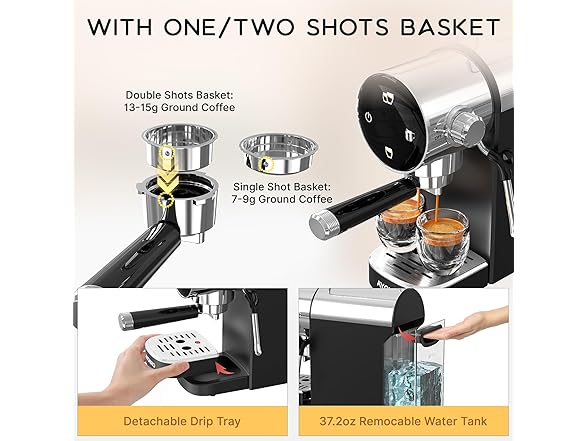 WITH ONE/TWO SHOTS BASKET

Double Shots Basket:
13-15g Ground Coffee

Single Shot Basket:
7-9g Ground Coffee

Detachable Drip Tray

37.2oz Remocable Water Tank