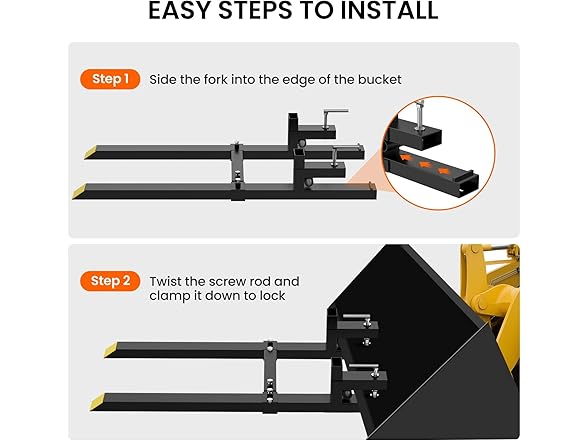 EASY STEPS TO INSTALL

Step 1 Side the fork into the edge of the bucket

Step 2 Twist the screw rod and clamp it down to lock