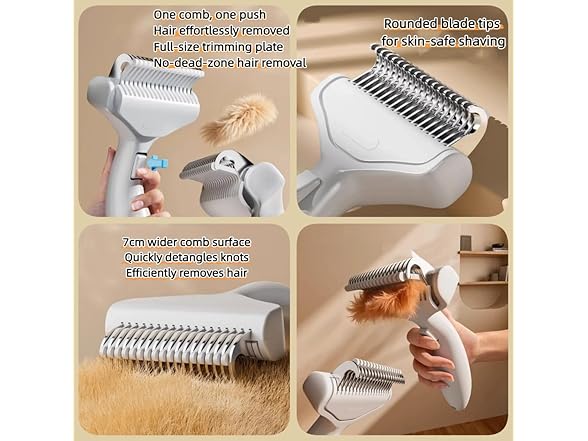 One comb, one push
Hair effortlessly removed
Full-size trimming plate
No-dead-zone hair removal

Rounded blade tips
for skin-safe shaving

7cm wider comb surface
Quickly detangles knots
Efficiently removes hair