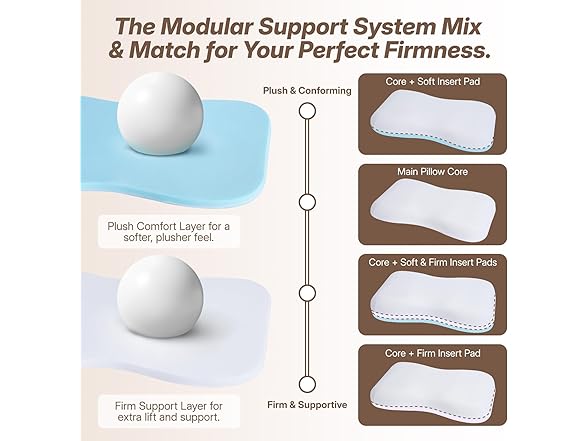 The Modular Support System Mix & Match for Your Perfect Firmness.

Plush Comfort Layer for a softer, plusher feel.

Firm Support Layer for extra lift and support.

Plush & Conforming

Firm & Supportive

Core + Soft Insert Pad

Main Pillow Core

Core + Soft & Firm Insert Pads

Core + Firm Insert Pad