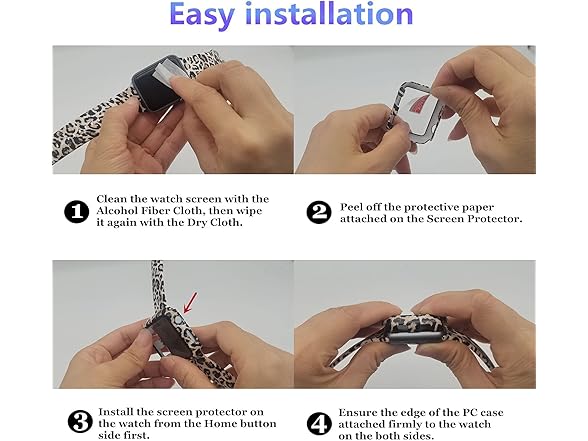 Easy installation

1 Clean the watch screen with the Alcohol Fiber Cloth, then wipe it again with the Dry Cloth.

2 Peel off the protective paper attached on the Screen Protector.

3 Install the screen protector on the watch from the Home button side first.

4 Ensure the edge of the PC case attached firmly to the watch on the both sides.