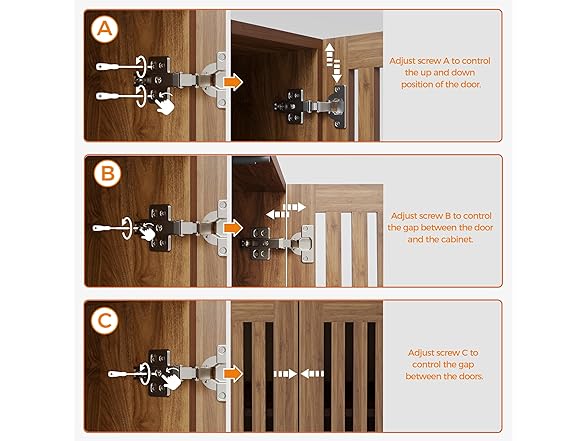 A

Adjust screw A to control the up and down position of the door.

B

Adjust screw B to control the gap between the door and the cabinet.

C

Adjust screw C to control the gap between the doors.