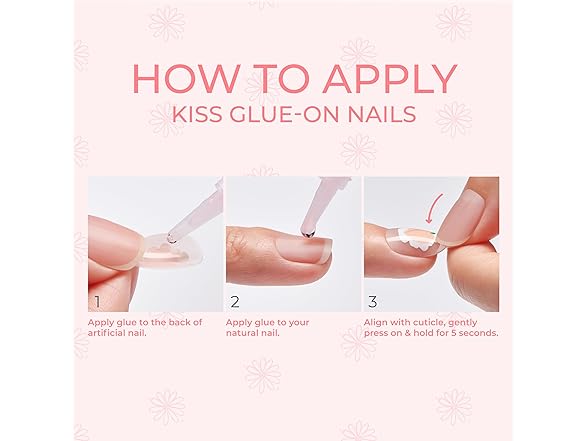 HOW TO APPLY
KISS GLUE-ON NAILS

1
Apply glue to the back of artificial nail.

2
Apply glue to your natural nail.

3
Align with cuticle, gently press on & hold for 5 seconds.