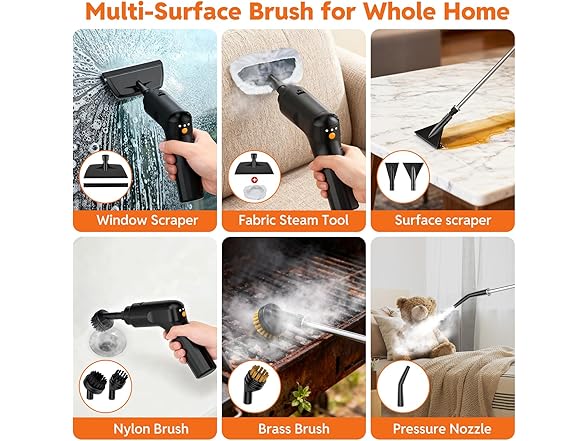 Multi-Surface Brush for Whole Home

Window Scraper

Fabric Steam Tool

Surface scraper

Nylon Brush

Brass Brush

Pressure Nozzle