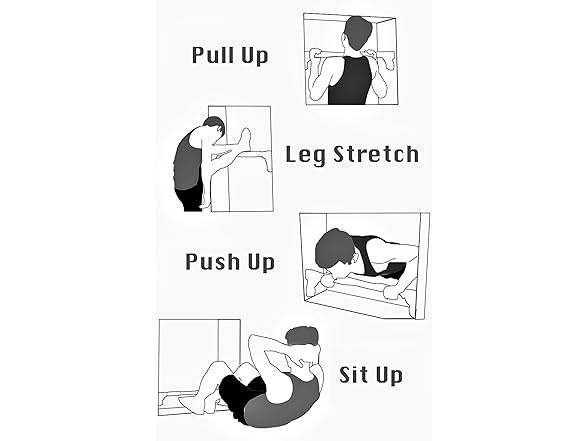 Pull Up

Leg Stretch

Push Up

Sit Up