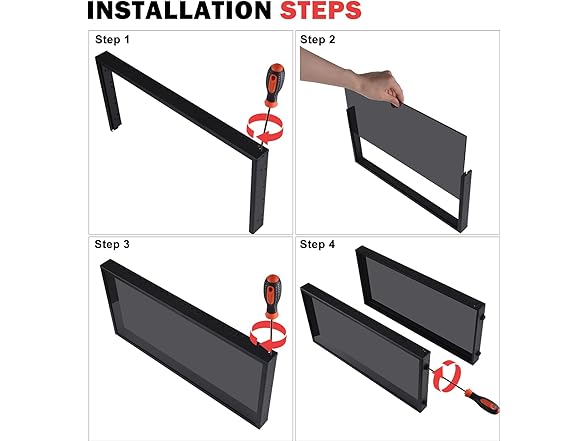 INSTALLATION STEPS

Step 1

Step 2

Step 3

Step 4