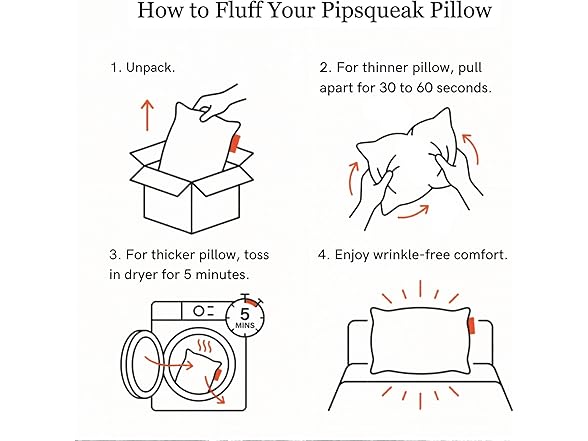 How to Fluff Your Pipsqueak Pillow

1. Unpack.

2. For thinner pillow, pull apart for 30 to 60 seconds.

3. For thicker pillow, toss in dryer for 5 minutes.

5 MINS

4. Enjoy wrinkle-free comfort.