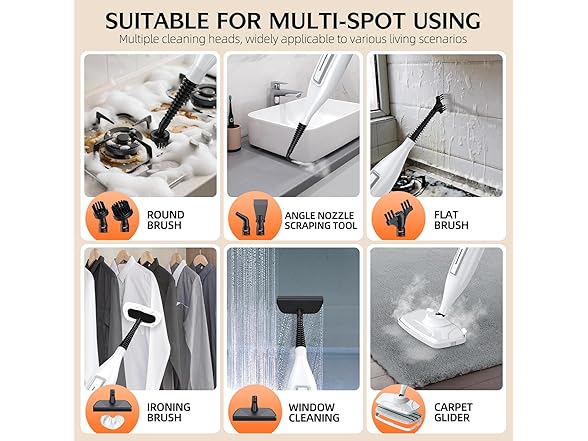 SUITABLE FOR MULTI-SPOT USING

Multiple cleaning heads, widely applicable to various living scenarios

ROUND BRUSH

ANGLE NOZZLE SCRAPING TOOL

FLAT BRUSH

IRONING BRUSH

WINDOW CLEANING

CARPET GLIDER