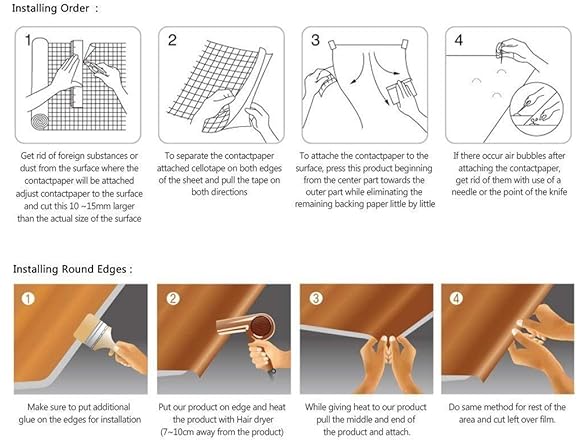 Installing Order :

1

Get rid of foreign substances or dust from the surface where the contactpaper will be attached adjust contactpaper to the surface and cut this 10 ~15mm larger than the actual size of the surface

2

To separate the contactpaper attached cellotape on both edges of the sheet and pull the tape on both directions

3

To attache the contactpaper to the surface, press this product beginning from the center part towards the outer part while eliminating the remaining backing paper little by little

4

If there occur air bubbles after attaching the contactpaper, get rid of them with use of a needle or the point of the knife

Installing Round Edges :

1

Make sure to put additional glue on the edges for installation

2

Put our product on edge and heat the product with Hair dryer (7~10cm away from the product)

3

While giving heat to our product pull the middle and end of the product and attach.

4

Do same method for rest of the area and cut left over film.