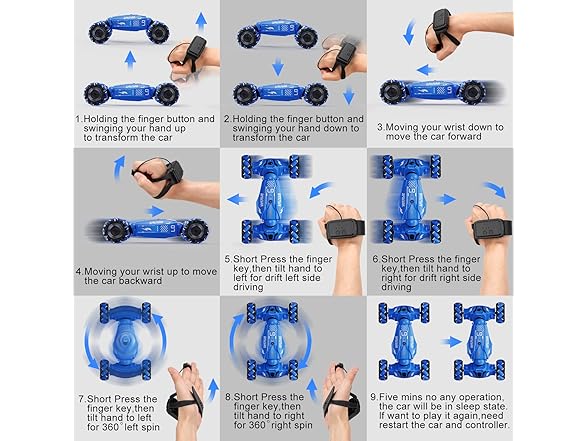 1.Holding the finger button and swinging your hand up to transform the car

2.Holding the finger button and swinging your hand down to transform the car

3.Moving your wrist down to move the car forward

4.Moving your wrist up to move the car backward

5.Short Press the finger key,then tilt hand to left for drift left side driving

6.Short Press the finger key,then tilt hand to right for drift right side driving

7.Short Press the finger key,then tilt hand to left for 360° left spin

8.Short Press the finger key,then tilt hand to right for 360° right spin

9.Five mins no any operation, the car will be in sleep state. If want to play it again,need restart the car and controller.