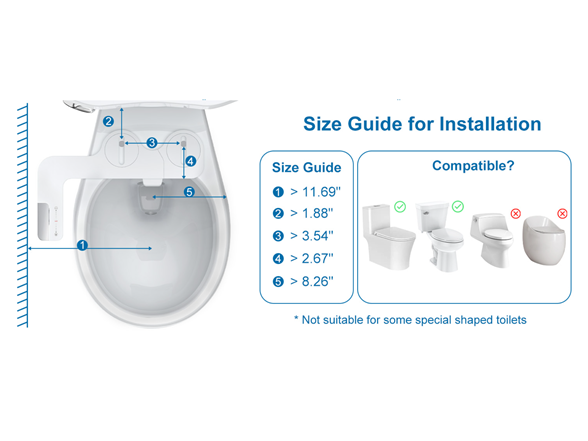 2
3
4
5
1

Size Guide for Installation

Size Guide

1 > 11.69''

2 > 1.88''

3 > 3.54''

4 > 2.67''

5 > 8.26''

Compatible?

* Not suitable for some special shaped toilets