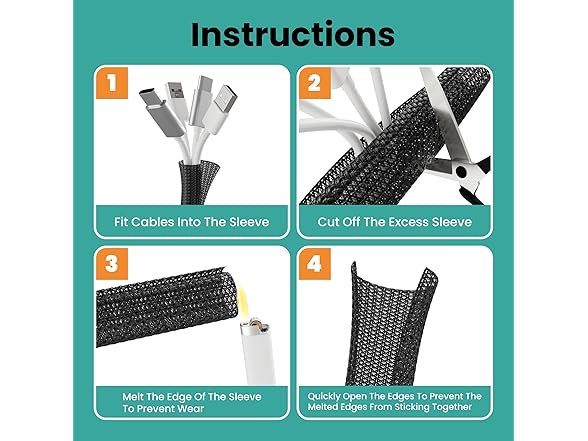 Instructions

1

Fit Cables Into The Sleeve

2

Cut Off The Excess Sleeve

3

Melt The Edge Of The Sleeve To Prevent Wear

4

Quickly Open The Edges To Prevent The Melted Edges From Sticking Together