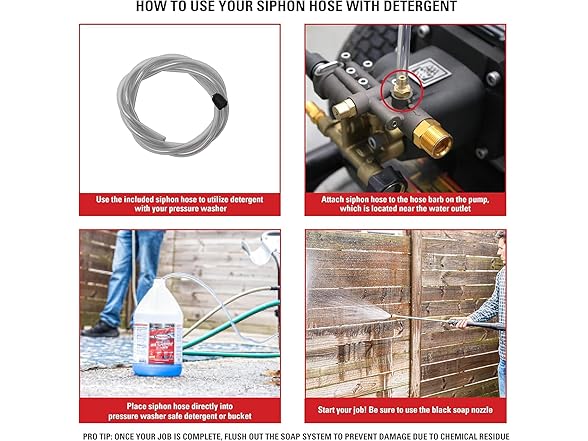 HOW TO USE YOUR SIPHON HOSE WITH DETERGENT

Use the included siphon hose to utilize detergent with your pressure washer

Attach siphon hose to the hose barb on the pump, which is located near the water outlet

Place siphon hose directly into pressure washer safe detergent or bucket

Start your job! Be sure to use the black soap nozzle

PRO TIP: ONCE YOUR JOB IS COMPLETE, FLUSH OUT THE SOAP SYSTEM TO PREVENT DAMAGE DUE TO CHEMICAL RESIDUE