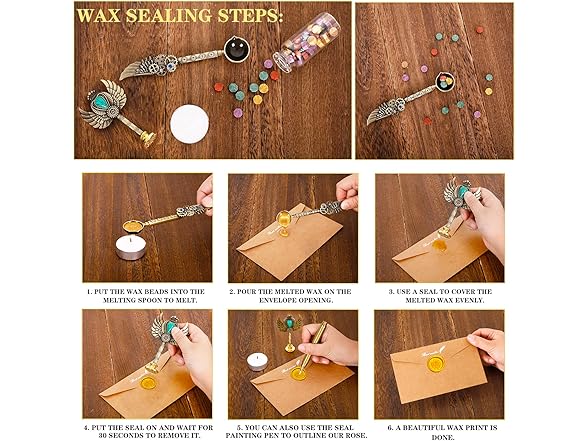 WAX SEALING STEPS:

1. PUT THE WAX BEADS INTO THE MELTING SPOON TO MELT.

2. POUR THE MELTED WAX ON THE ENVELOPE OPENING.

3. USE A SEAL TO COVER THE MELTED WAX EVENLY.

4. PUT THE SEAL ON AND WAIT FOR 30 SECONDS TO REMOVE IT.

5. YOU CAN ALSO USE THE SEAL PAINTING PEN TO OUTLINE OUR ROSE.

6. A BEAUTIFUL WAX PRINT IS DONE.