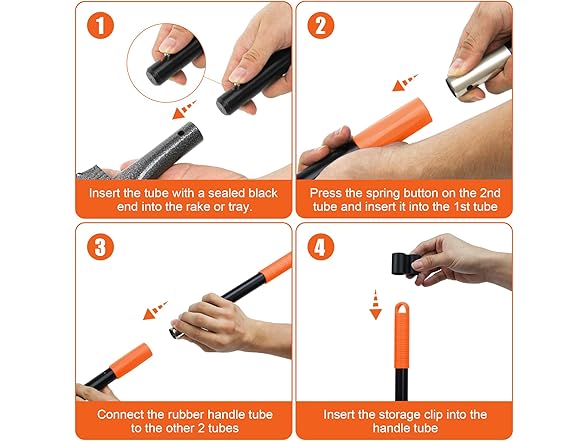 1

Insert the tube with a sealed black end into the rake or tray.

2

Press the spring button on the 2nd tube and insert it into the 1st tube

3

Connect the rubber handle tube to the other 2 tubes

4

Insert the storage clip into the handle tube