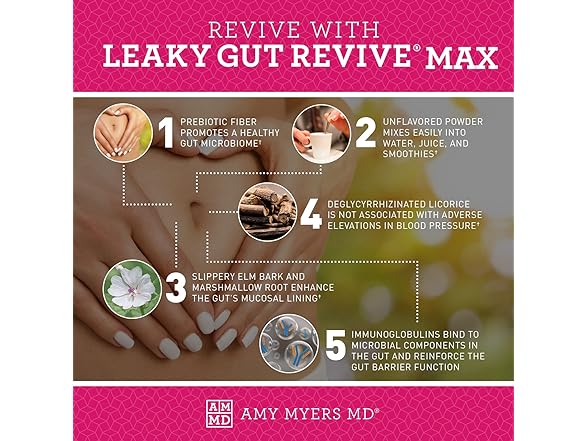 REVIVE WITH
LEAKY GUT REVIVE® MAX

1 PREBIOTIC FIBER PROMOTES A HEALTHY GUT MICROBIOME†

2 UNFLAVORED POWDER MIXES EASILY INTO WATER, JUICE, AND SMOOTHIES†

4 DEGLYCYRRHIZINATED LICORICE IS NOT ASSOCIATED WITH ADVERSE ELEVATIONS IN BLOOD PRESSURE†

3 SLIPPERY ELM BARK AND MARSHMALLOW ROOT ENHANCE THE GUT'S MUCOSAL LINING†

5 IMMUNOGLOBULINS BIND TO MICROBIAL COMPONENTS IN THE GUT AND REINFORCE THE GUT BARRIER FUNCTION

AM MD AMY MYERS MD®