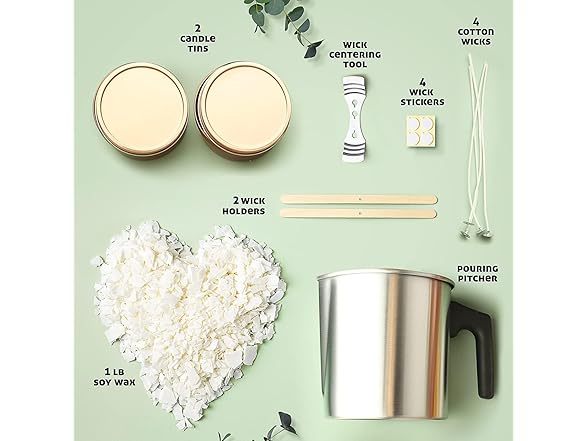 2
CANDLE
TINS

WICK
CENTERING
TOOL

4
COTTON
WICKS

4
WICK
STICKERS

2 WICK
HOLDERS

POURING
PITCHER

1 LB
SOY WAX