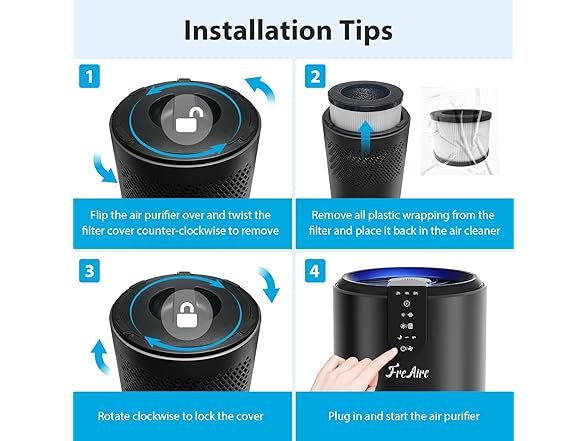 Installation Tips

1

Flip the air purifier over and twist the filter cover counter-clockwise to remove

2

Remove all plastic wrapping from the filter and place it back in the air cleaner

3

Rotate clockwise to lock the cover

4

FreAire

Plug in and start the air purifier