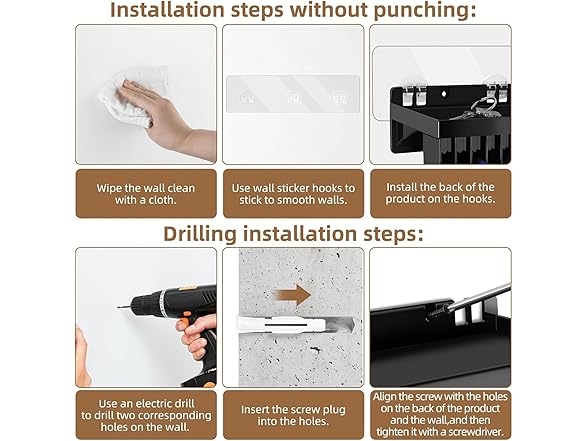 Installation steps without punching:

Wipe the wall clean with a cloth.

Use wall sticker hooks to stick to smooth walls.

Install the back of the product on the hooks.

Drilling installation steps:

Use an electric drill to drill two corresponding holes on the wall.

Insert the screw plug into the holes.

Align the screw with the holes on the back of the product and the wall,and then tighten it with a screwdriver.