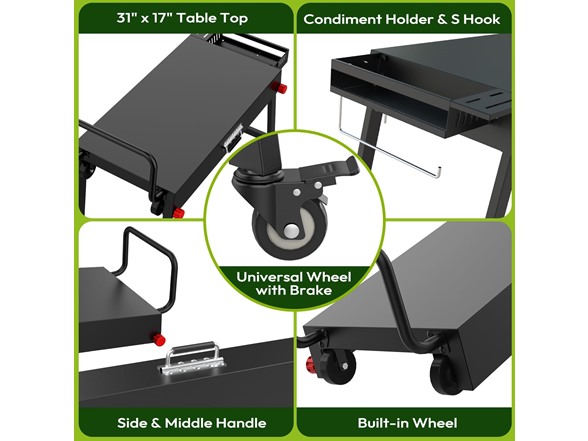 31" x 17" Table Top

Condiment Holder & S Hook

Universal Wheel with Brake

Side & Middle Handle

Built-in Wheel