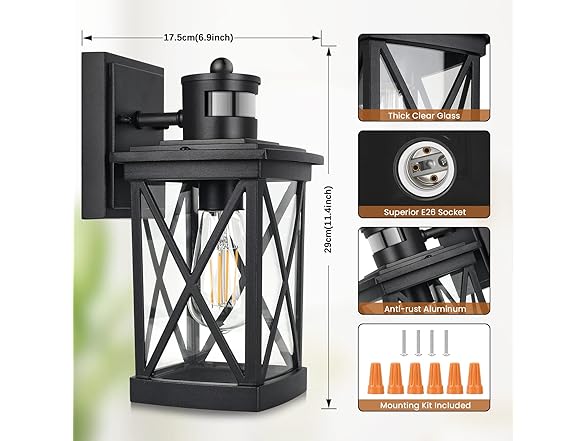 17.5cm(6.9inch)

29cm(11.4inch)

Thick Clear Glass

Superior E26 Socket

Anti-rust Aluminum

Mounting Kit Included