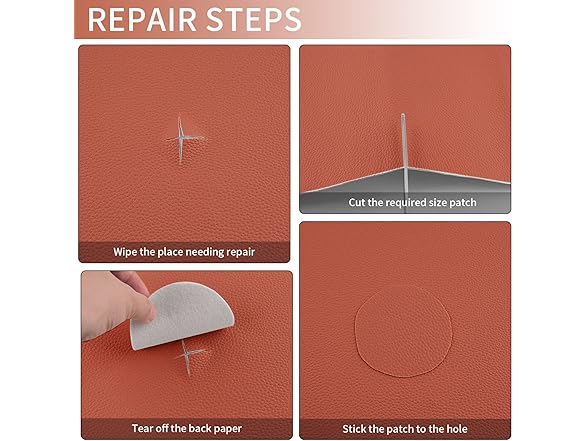 REPAIR STEPS

Wipe the place needing repair

Cut the required size patch

Tear off the back paper

Stick the patch to the hole