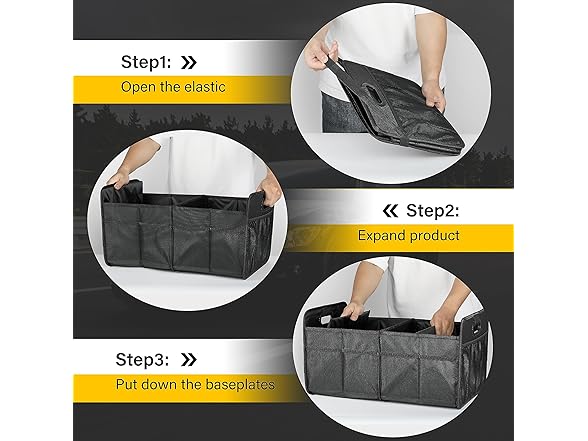 Step1: »

Open the elastic

« Step2:

Expand product

Step3: »

Put down the baseplates