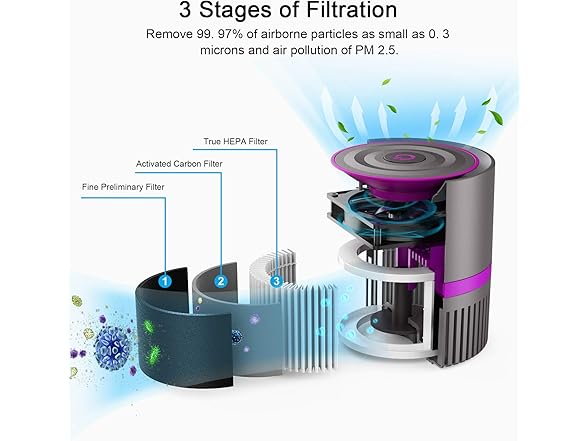 3 Stages of Filtration

Remove 99. 97% of airborne particles as small as 0. 3 microns and air pollution of PM 2.5.

True HEPA Filter

Activated Carbon Filter

Fine Preliminary Filter

1

2

3