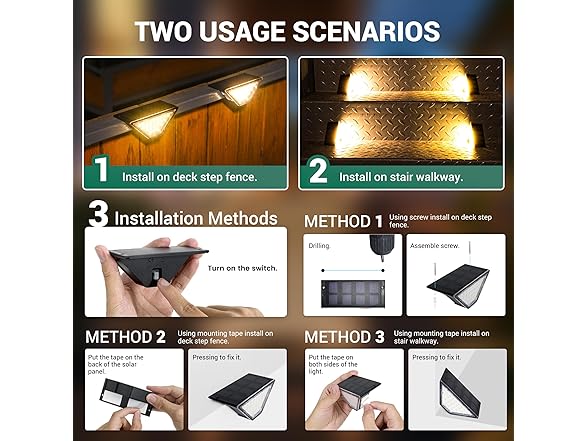 TWO USAGE SCENARIOS

1 Install on deck step fence.

2 Install on stair walkway.

3 Installation Methods

Turn on the switch.

METHOD 1 Using screw install on deck step fence.

Drilling.

Assemble screw.

METHOD 2 Using mounting tape install on deck step fence.

Put the tape on the back of the solar panel.

Pressing to fix it.

METHOD 3 Using mounting tape install on stair walkway.

Put the tape on both sides of the light.

Pressing to fix it.