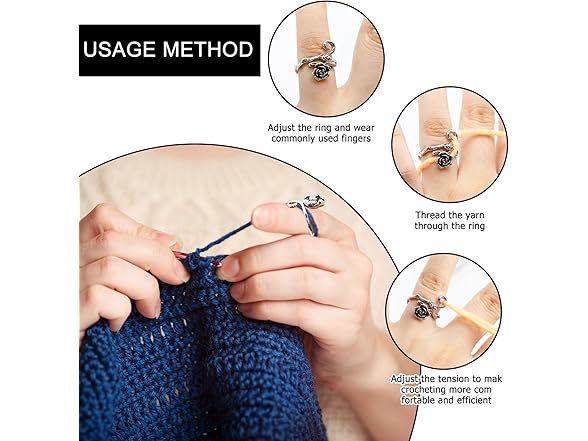 USAGE METHOD

Adjust the ring and wear commonly used fingers

Thread the yarn through the ring

Adjust the tension to mak crocheting more com fortable and efficient