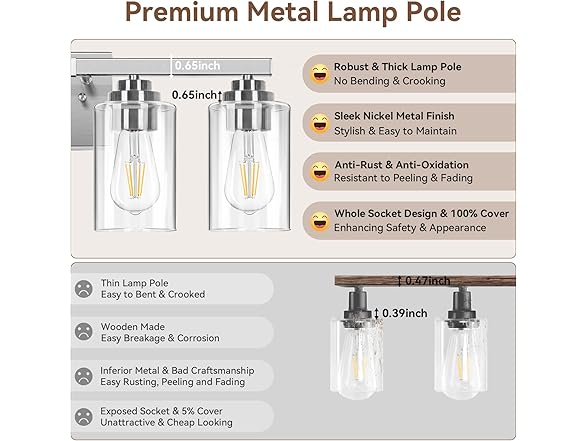 Premium Metal Lamp Pole

0.65inch

0.65inch

Robust & Thick Lamp Pole
No Bending & Crooking

Sleek Nickel Metal Finish
Stylish & Easy to Maintain

Anti-Rust & Anti-Oxidation
Resistant to Peeling & Fading

Whole Socket Design & 100% Cover
Enhancing Safety & Appearance

Thin Lamp Pole
Easy to Bent & Crooked

Wooden Made
Easy Breakage & Corrosion

Inferior Metal & Bad Craftsmanship
Easy Rusting, Peeling and Fading

Exposed Socket & 5% Cover
Unattractive & Cheap Looking

0.47inch

0.39inch