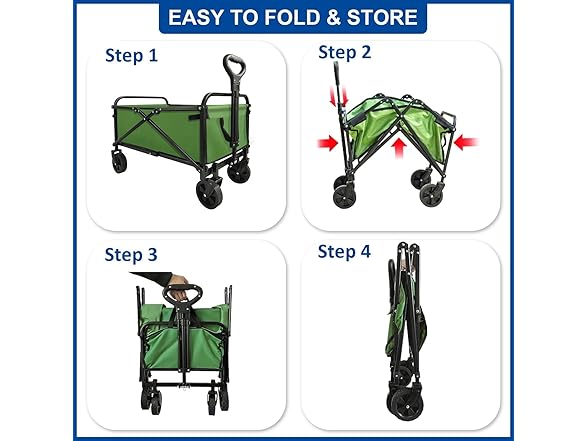 EASY TO FOLD & STORE

Step 1

Step 2

Step 3

Step 4