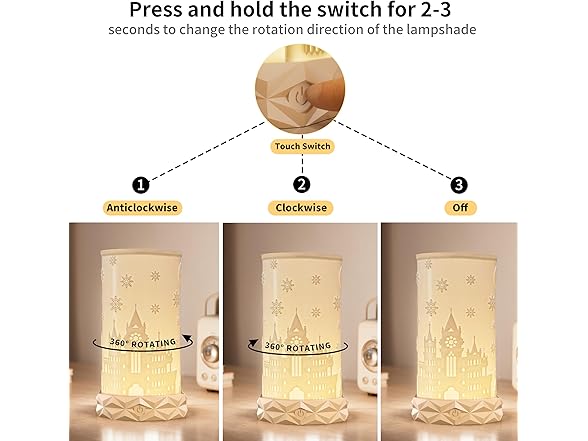 Press and hold the switch for 2-3
seconds to change the rotation direction of the lampshade

Touch Switch

1
Anticlockwise

2
Clockwise

3
Off

360° ROTATING

360° ROTATING