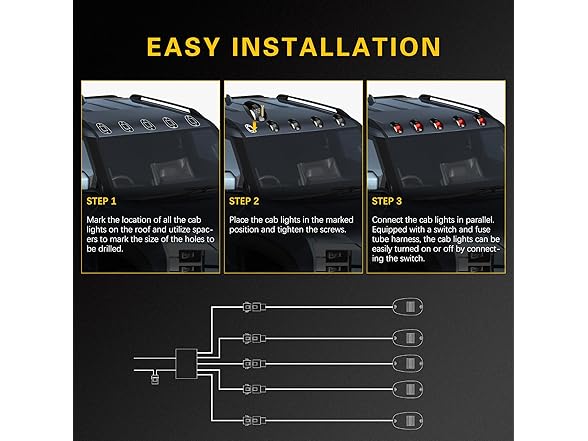 EASY INSTALLATION

STEP 1

Mark the location of all the cab lights on the roof and utilize spacers to mark the size of the holes to be drilled.

STEP 2

Place the cab lights in the marked position and tighten the screws.

STEP 3

Connect the cab lights in parallel. Equipped with a switch and fuse tube harness, the cab lights can be easily turned on or off by connecting the switch.