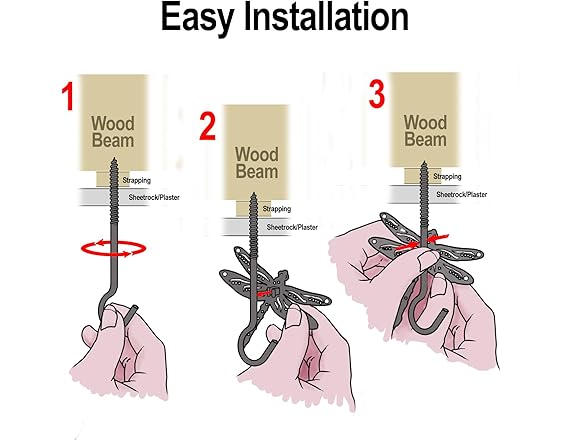 Easy Installation

1

Wood Beam

Strapping

Sheetrock/Plaster

2

Wood Beam

Strapping

Sheetrock/Plaster

3

Wood Beam

Strapping

Sheetrock/Plaster