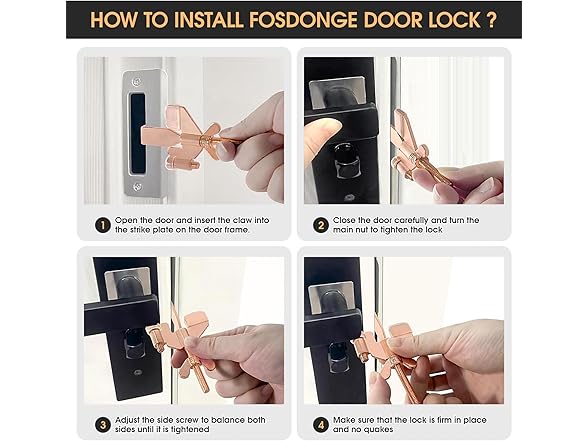 HOW TO INSTALL FOSDONGE DOOR LOCK ?

1 Open the door and insert the claw into the strike plate on the door frame.

2 Close the door carefully and turn the main nut to tighten the lock

3 Adjust the side screw to balance both sides until it is tightened

4 Make sure that the lock is firm in place and no quakes