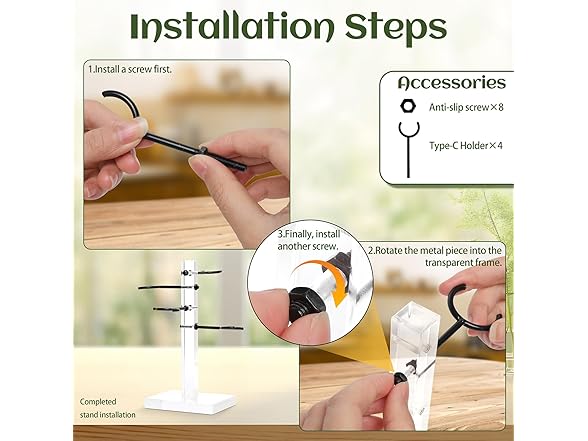 Installation Steps

1.Install a screw first.

Accessories

Anti-slip screw×8

Type-C Holder×4

3.Finally, install another screw.

2.Rotate the metal piece into the transparent frame.

Completed stand installation