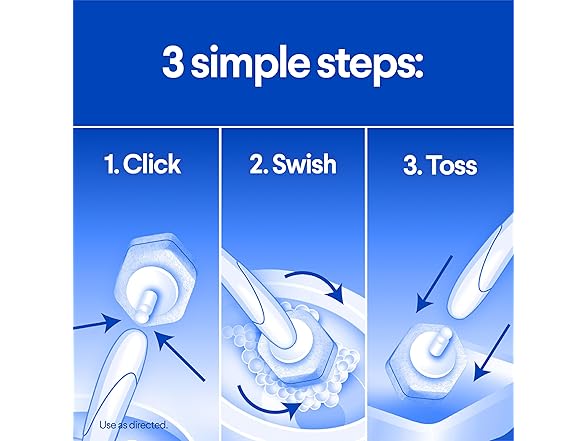 3 simple steps:

1. Click

2. Swish

3. Toss

Use as directed.