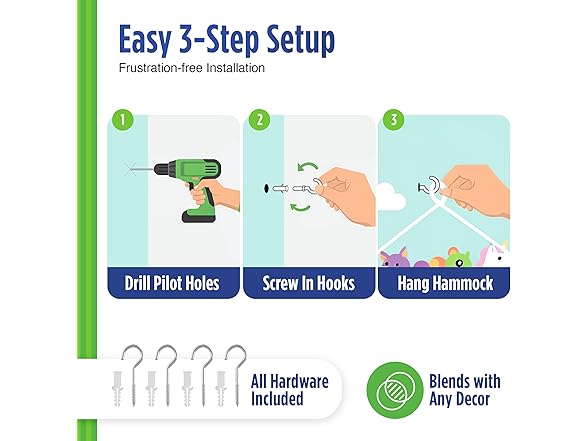 Easy 3-Step Setup
Frustration-free Installation

1
Drill Pilot Holes

2
Screw In Hooks

3
Hang Hammock

All Hardware Included

Blends with Any Decor