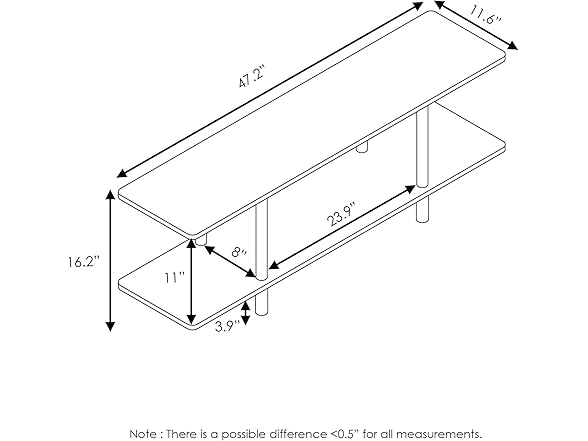 11.6"

47.2"

23.9"

8"

16.2"

11"

3.9"

Note : There is a possible difference <0.5" for all measurements.