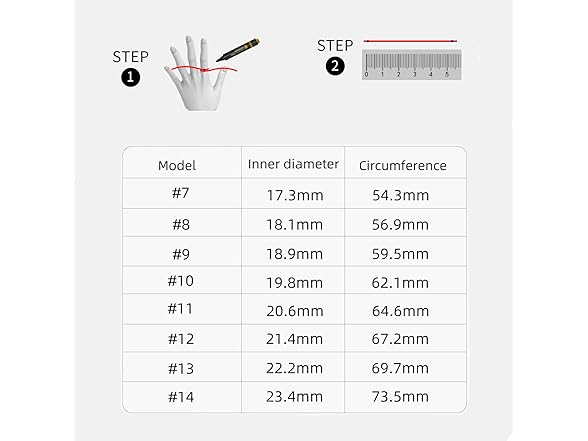 STEP
1

STEP
2

0 1 2 3 4 5

| Model | Inner diameter | Circumference |
|---|---|---|
| #7 | 17.3mm | 54.3mm |
| #8 | 18.1mm | 56.9mm |
| #9 | 18.9mm | 59.5mm |
| #10 | 19.8mm | 62.1mm |
| #11 | 20.6mm | 64.6mm |
| #12 | 21.4mm | 67.2mm |
| #13 | 22.2mm | 69.7mm |
| #14 | 23.4mm | 73.5mm |