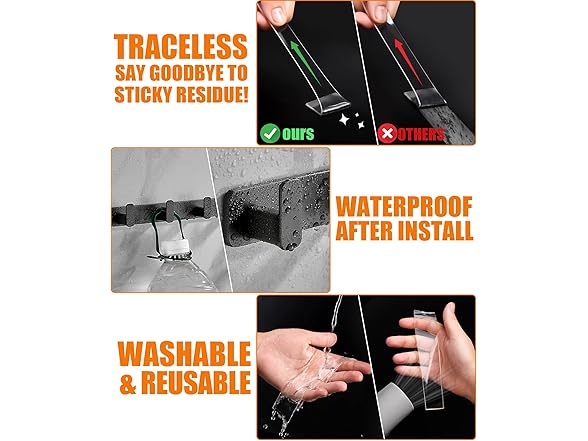 TRACELESS
SAY GOODBYE TO STICKY RESIDUE!

ours

OTHERS

WATERPROOF AFTER INSTALL

WASHABLE & REUSABLE