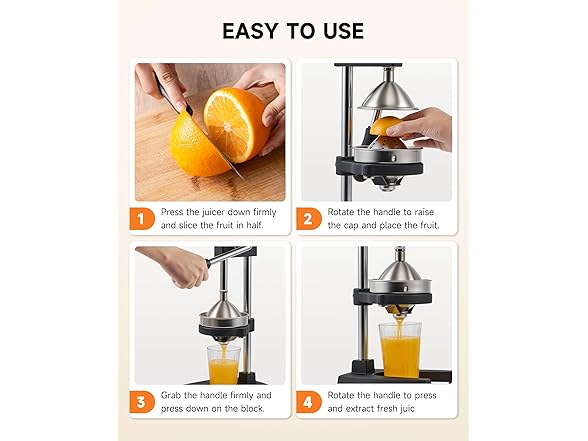 EASY TO USE

1 Press the juicer down firmly and slice the fruit in half.

2 Rotate the handle to raise the cap and place the fruit.

3 Grab the handle firmly and press down on the block.

4 Rotate the handle to press and extract fresh juic