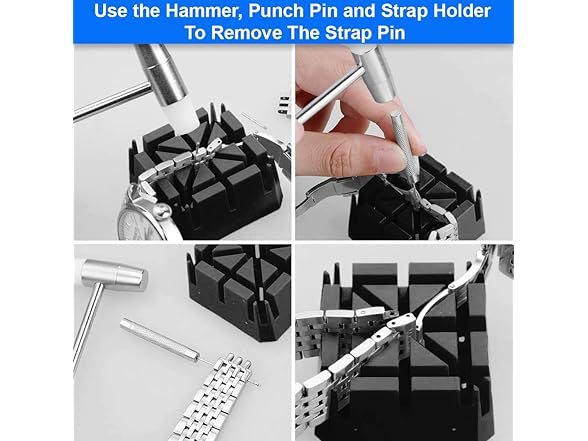 Use the Hammer, Punch Pin and Strap Holder To Remove The Strap Pin