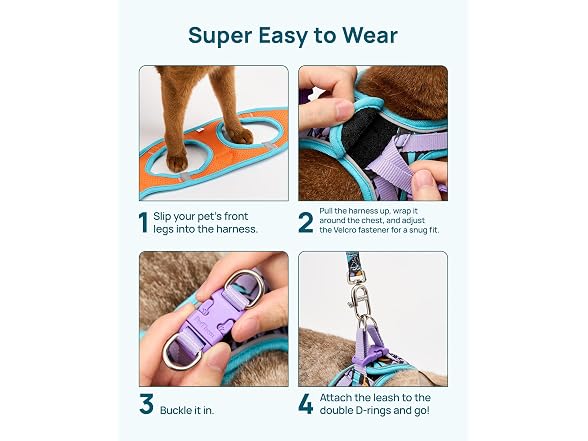 Super Easy to Wear

1 Slip your pet's front legs into the harness.

2 Pull the harness up, wrap it around the chest, and adjust the Velcro fastener for a snug fit.

3 Buckle it in.

4 Attach the leash to the double D-rings and go!