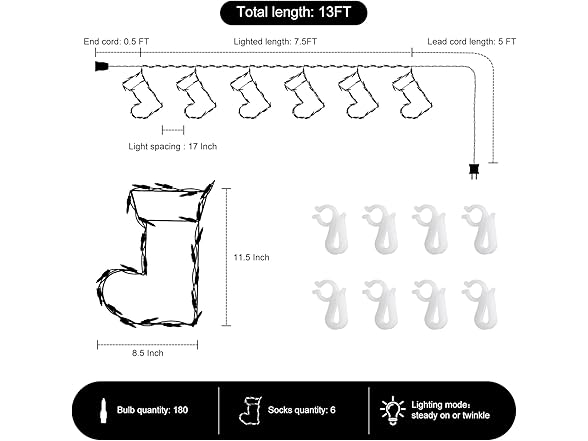 Total length: 13FT

End cord: 0.5 FT

Lighted length: 7.5FT

Lead cord length: 5 FT

Light spacing : 17 Inch

11.5 Inch

8.5 Inch

Bulb quantity: 180

Socks quantity: 6

Lighting mode: steady on or twinkle