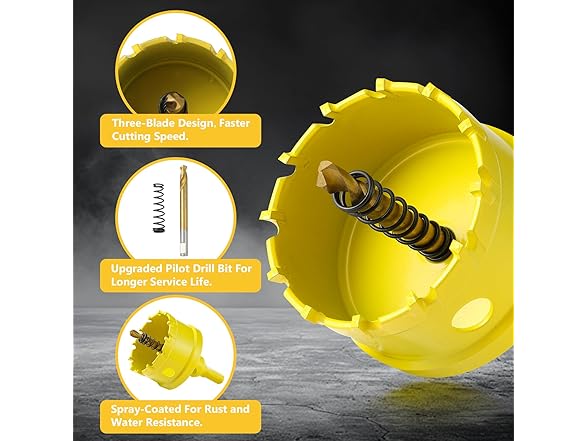 Three-Blade Design, Faster Cutting Speed.

Upgraded Pilot Drill Bit For Longer Service Life.

Spray-Coated For Rust and Water Resistance.