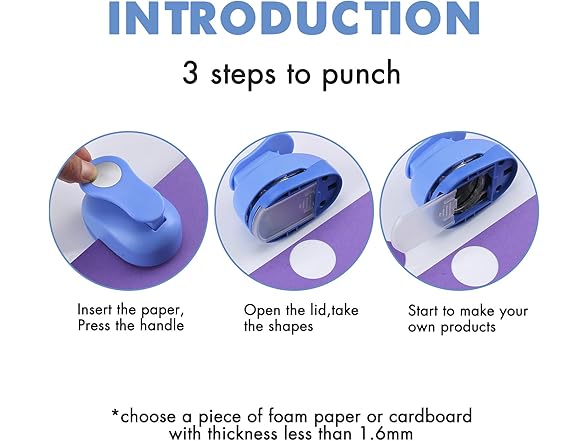 INTRODUCTION

3 steps to punch

Insert the paper, Press the handle

Open the lid,take the shapes

Start to make your own products

*choose a piece of foam paper or cardboard with thickness less than 1.6mm