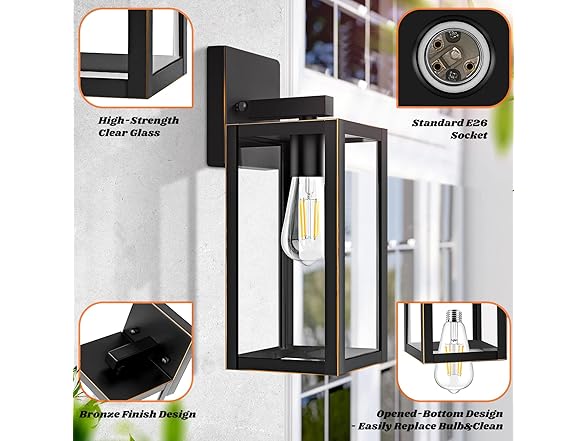 High-Strength Clear Glass

Standard E26 Socket

Bronze Finish Design

Opened-Bottom Design - Easily Replace Bulb&Clean